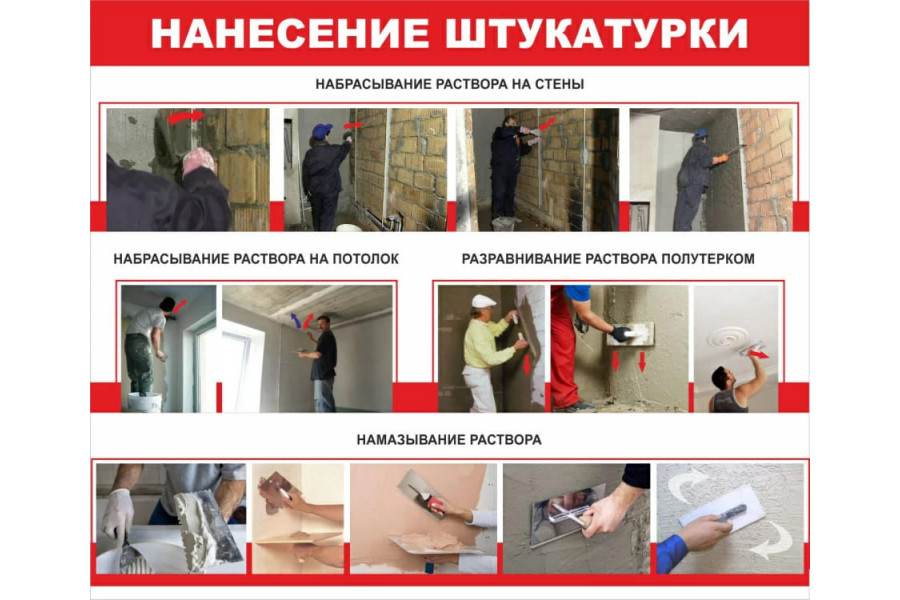 НАНЕСЕНИЕ ШТУКАТУРКИ

НАБРАСЫВАНИЕ РАСТВОРА НА СТЕНЫ

НАБРАСЫВАНИЕ РАСТВОРА НА ПОТОЛОК

РАЗРАВНИВАНИЕ РАСТВОРА ПОЛУТЕРКОМ

НАМАЗЫВАНИЕ РАСТВОРА